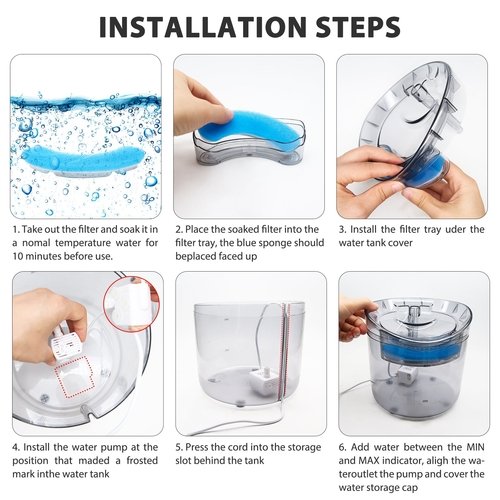 INSTALLATION STEPS

1. Take out the filter and soak it in a nomal temperature water for 10 minutes before use.

2. Place the soaked filter into the filter tray, the blue sponge should beplaced faced up

3. Install the filter tray uder the water tank cover

4. Install the water pump at the position that maded a frosted mark inthe water tank

5. Press the cord into the storage slot behind the tank

6. Add water between the MIN and MAX indicator, aligh the wateroutlet the pump and cover the water storage cap